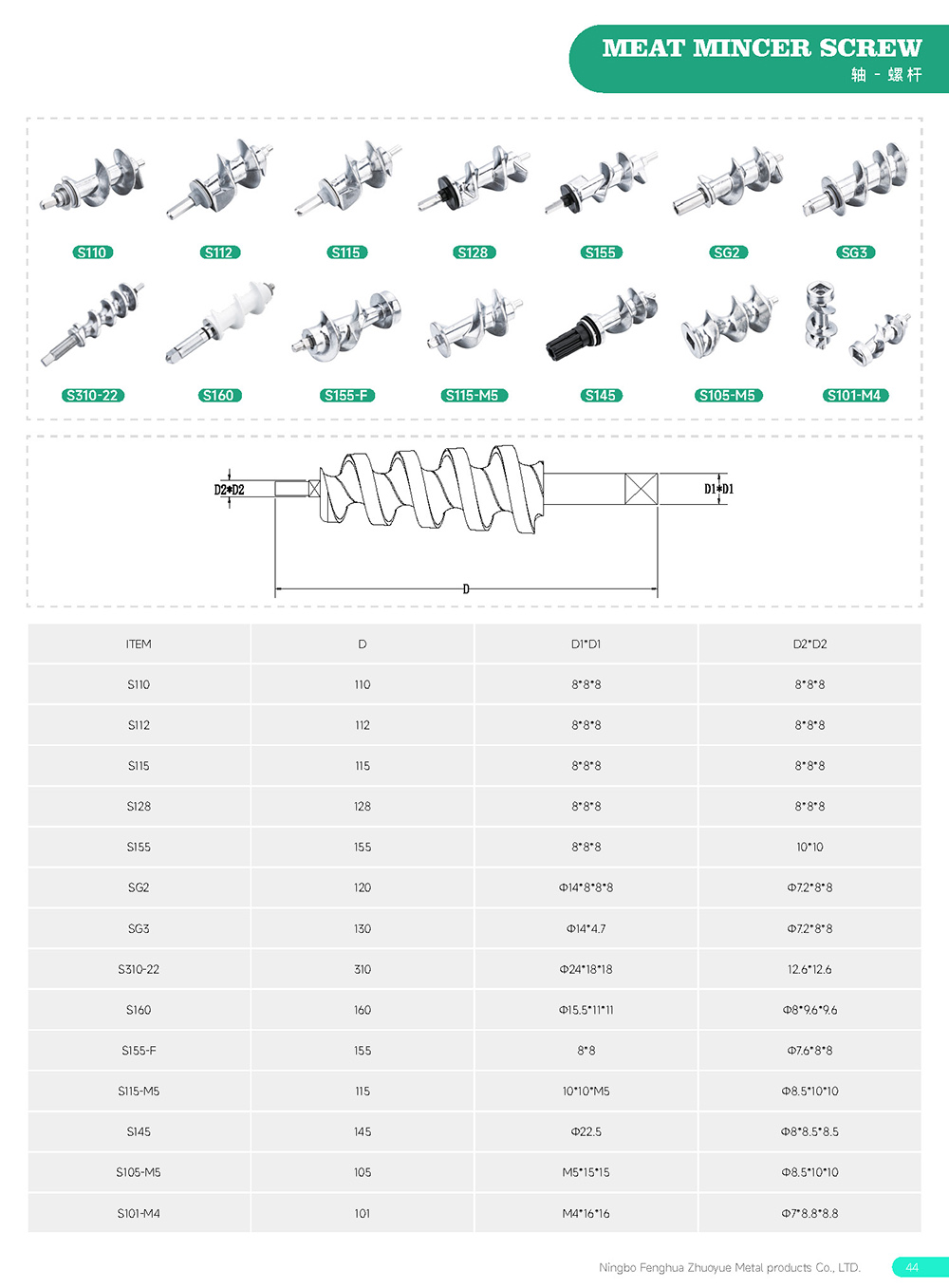 MEAT MINCER SCREW
轴 - 螺杆

S110
S112
S115
S128
S155
SG2
SG3
S310-22
S160
S155-F
S115-M5
S145
S105-M5
S101-M4

D2*D2
D1*D1
D

| ITEM | D | D1*D1 | D2*D2 |
|---|---|---|---|
| S110 | 110 | 8*8*8 | 8*8*8 |
| S112 | 112 | 8*8*8 | 8*8*8 |
| S115 | 115 | 8*8*8 | 8*8*8 |
| S128 | 128 | 8*8*8 | 8*8*8 |
| S155 | 155 | 8*8*8 | 10*10 |
| SG2 | 120 | Φ14*8*8*8 | Φ7.2*8*8 |
| SG3 | 130 | Φ14*4.7 | Φ7.2*8*8 |
| S310-22 | 310 | Φ24*18*18 | 12.6*12.6 |
| S160 | 160 | Φ15.5*11*11 | Φ8*9.6*9.6 |
| S155-F | 155 | 8*8 | Φ7.6*8*8 |
| S115-M5 | 115 | 10*10*M5 | Φ8.5*10*10 |
| S145 | 145 | Φ22.5 | Φ8*8.5*8.5 |
| S105-M5 | 105 | M5*15*15 | Φ8.5*10*10 |
| S101-M4 | 101 | M4*16*16 | Φ7*8.8*8.8 |

Ningbo Fenghua Zhuoyue Metal products Co., LTD.
44