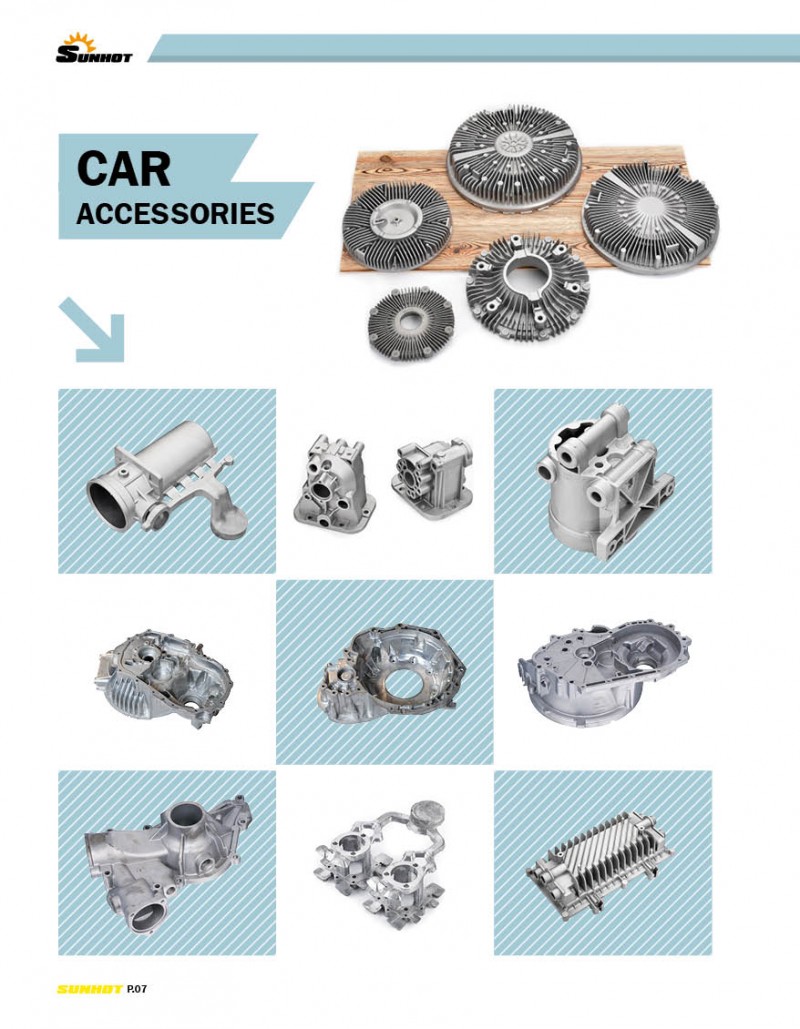 SUNHOT

CAR
ACCESSORIES

SUNHOT P.07