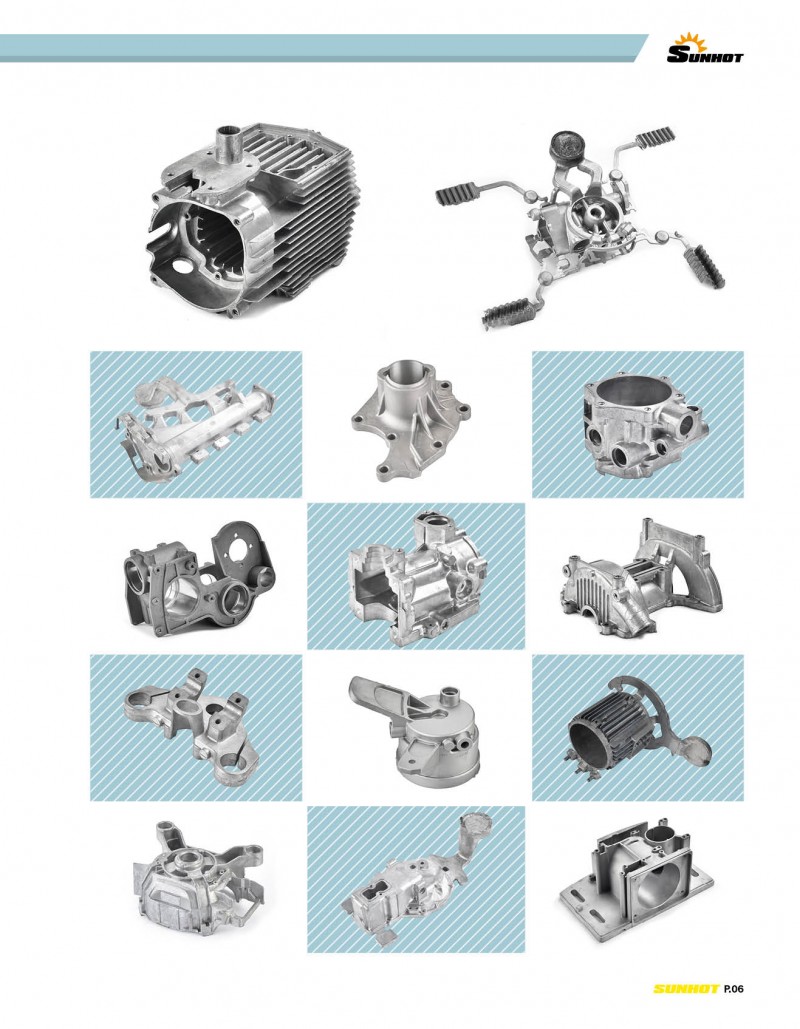 SUNHOT

SUNHOT P.06