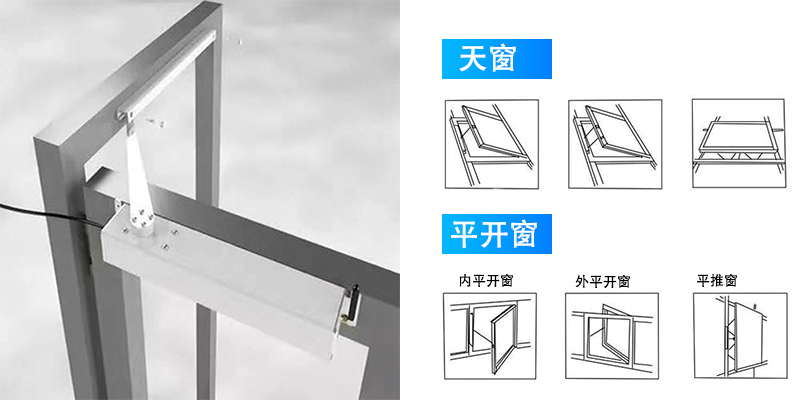 天窗

平开窗

内平开窗

外平开窗

平推窗