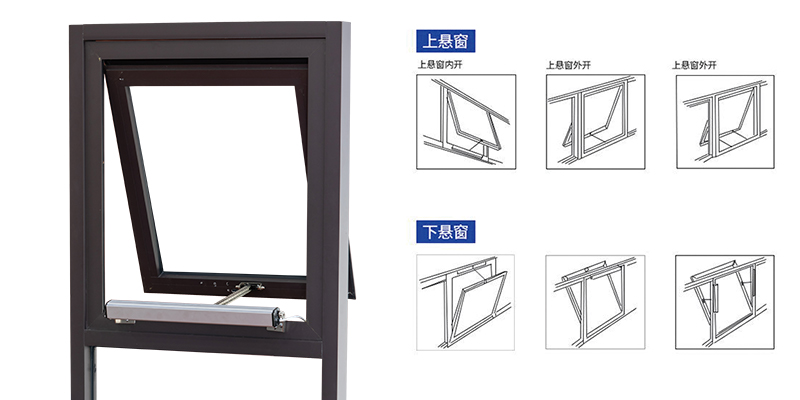 上悬窗

上悬窗内开

上悬窗外开

上悬窗外开

下悬窗