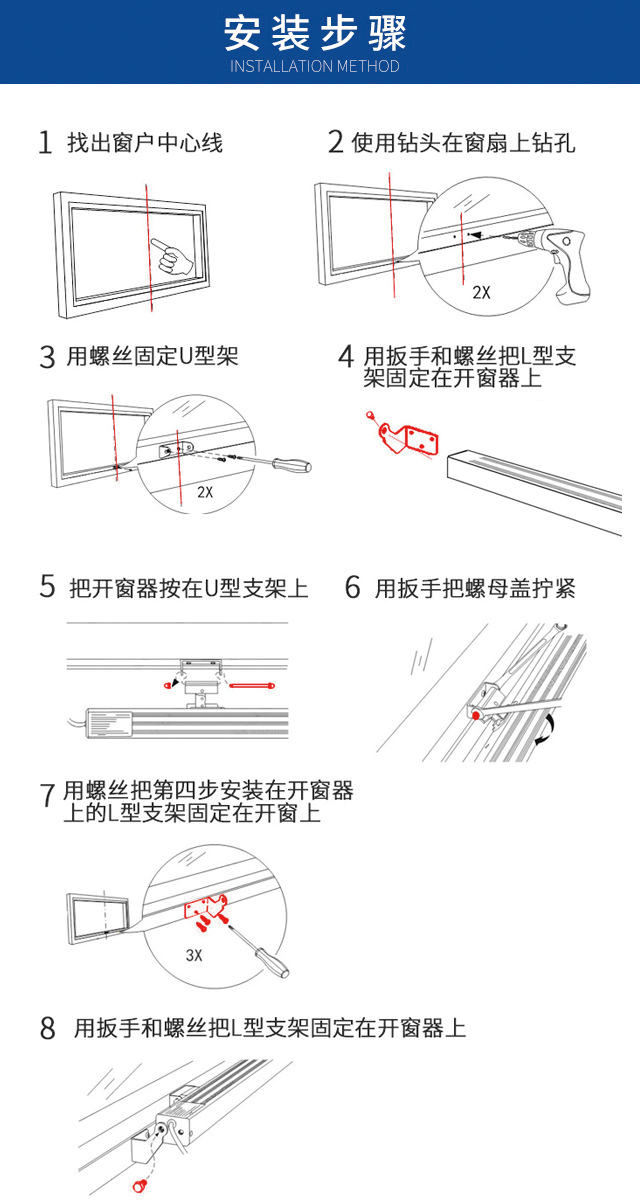 安装步骤
INSTALLATION METHOD

1 找出窗户中心线

2 使用钻头在窗扇上钻孔

2X

3 用螺丝固定U型架

2X

4 用扳手和螺丝把L型支架固定在开窗器上

5 把开窗器按在U型支架上

6 用扳手把螺母盖拧紧

7 用螺丝把第四步安装在开窗器上的L型支架固定在开窗上

3X

8 用扳手和螺丝把L型支架固定在开窗器上