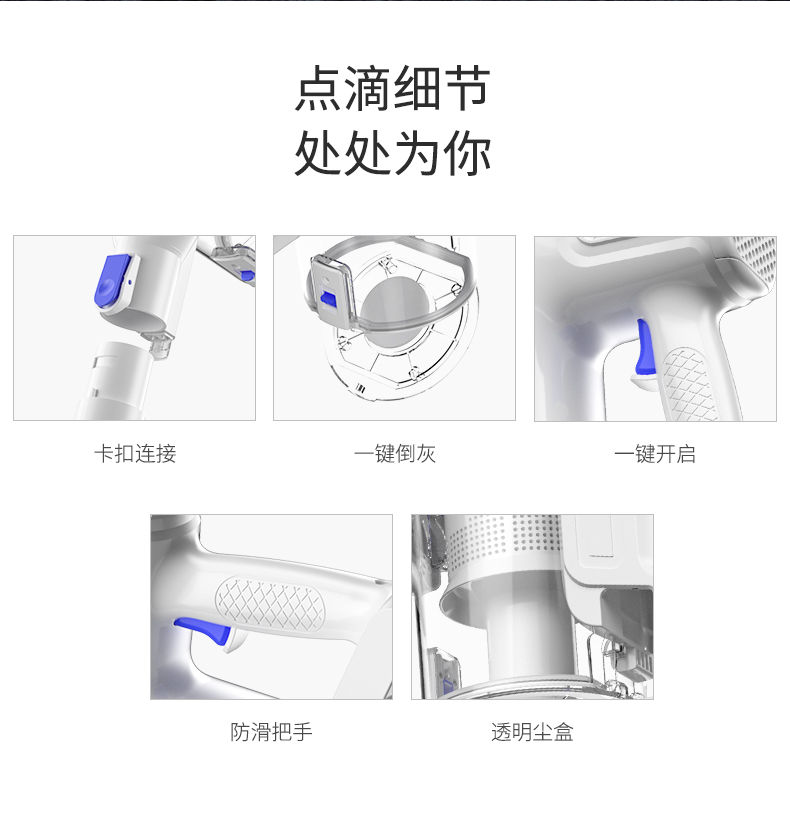 点滴细节
处处为你

卡扣连接

一键倒灰

一键开启

防滑把手

透明尘盒