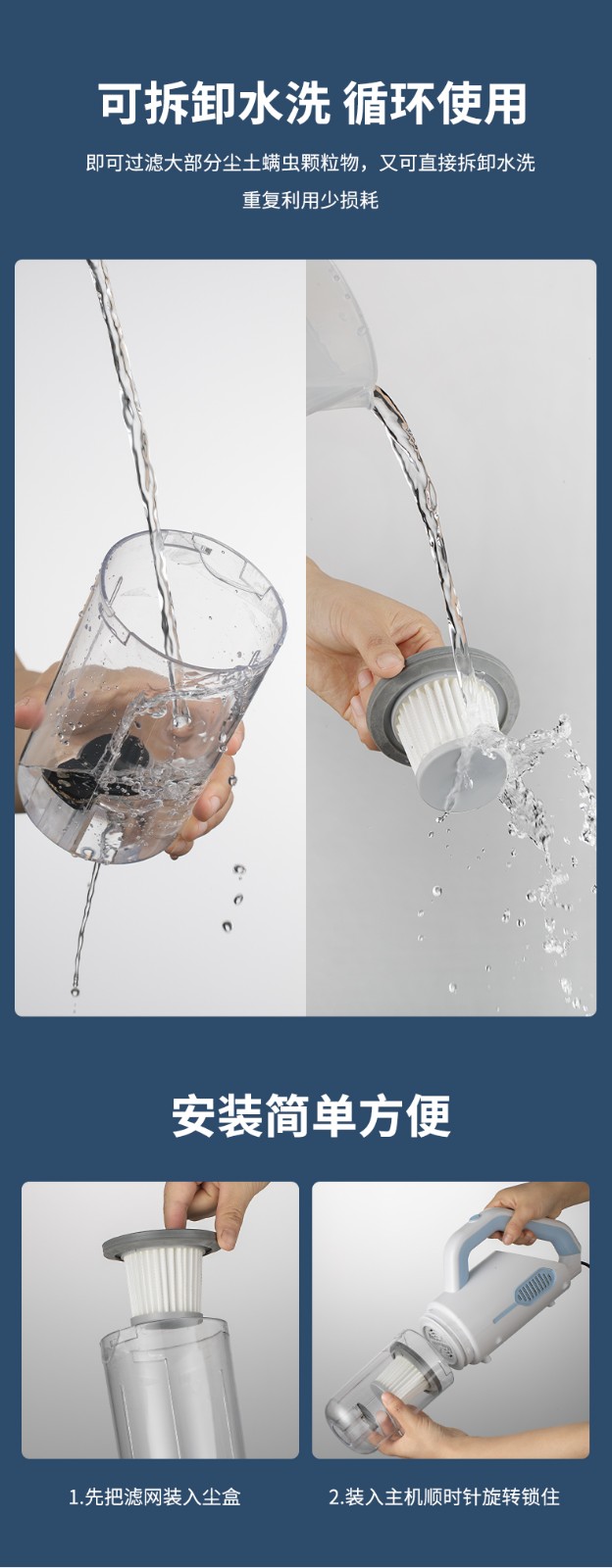 可拆卸水洗 循环使用

即可过滤大部分尘土螨虫颗粒物，又可直接拆卸水洗
重复利用少损耗

安装简单方便

1.先把滤网装入尘盒

2.装入主机顺时针旋转锁住