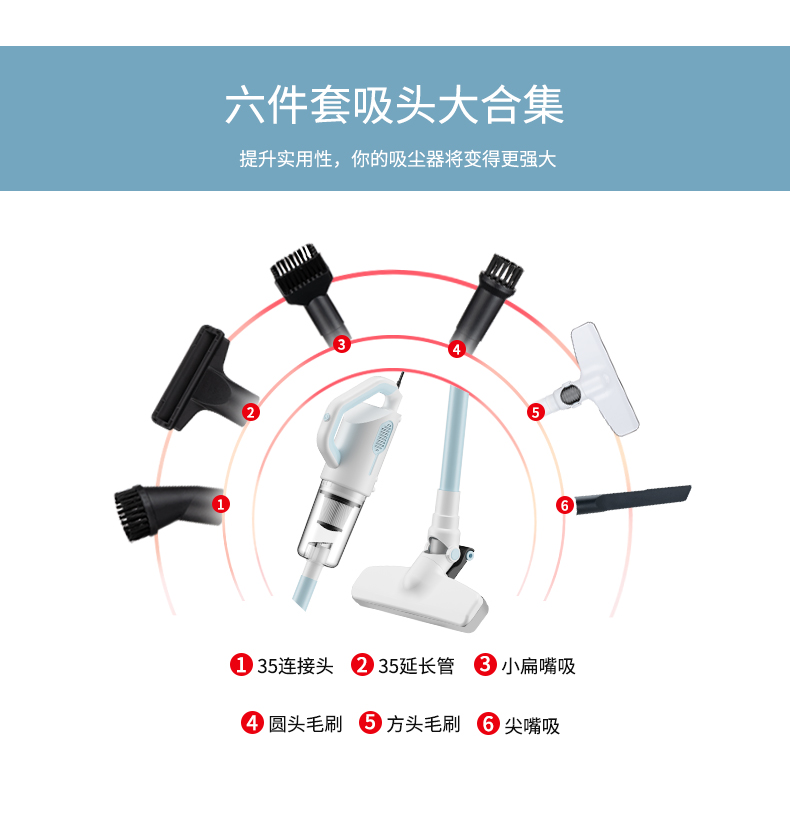 六件套吸头大合集

提升实用性，你的吸尘器将变得更强大

3 4 2 5 1 6

1 35连接头 2 35延长管 3 小扁嘴吸

4 圆头毛刷 5 方头毛刷 6 尖嘴吸