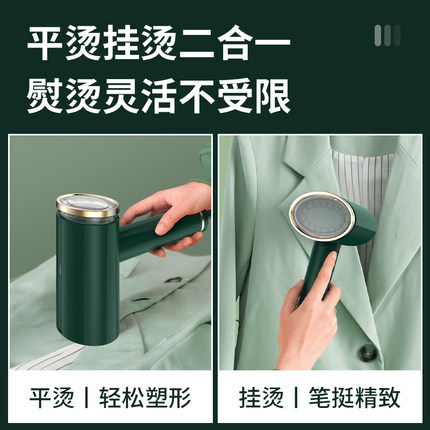 平烫挂烫二合一
熨烫灵活不受限

平烫 | 轻松塑形

挂烫 | 笔挺精致