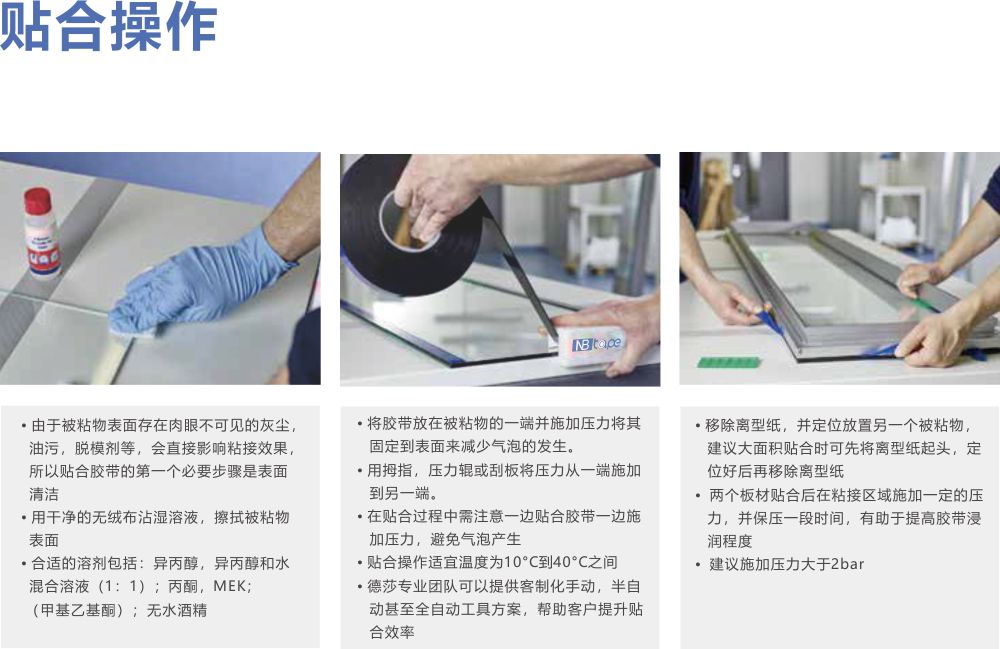 贴合操作

NB tape

• 由于被粘物表面存在肉眼不可见的灰尘，油污，脱模剂等，会直接影响粘接效果，所以贴合胶带的第一个必要步骤是表面清洁
• 用干净的无绒布沾湿溶液，擦拭被粘物表面
• 合适的溶剂包括：异丙醇，异丙醇和水混合溶液（1：1）；丙酮，MEK；（甲基乙基酮）；无水酒精

• 将胶带放在被粘物的一端并施加压力将其固定到表面来减少气泡的发生。
• 用拇指，压力辊或刮板将压力从一端施加到另一端。
• 在贴合过程中需注意一边贴合胶带一边施加压力，避免气泡产生
• 贴合操作适宜温度为10°C到40°C之间
• 德莎专业团队可以提供客制化手动，半自动甚至全自动工具方案，帮助客户提升贴合效率

• 移除离型纸，并定位放置另一个被粘物，建议大面积贴合时可先将离型纸起头，定位好后再移除离型纸
• 两个板材贴合后在粘接区域施加一定的压力，并保压一段时间，有助于提高胶带浸润程度
• 建议施加压力大于2bar