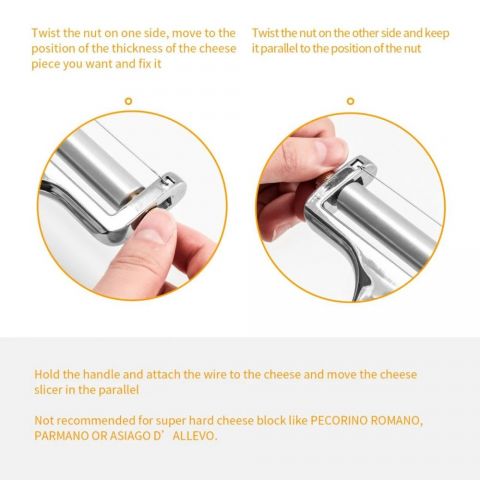 Twist the nut on one side, move to the position of the thickness of the cheese piece you want and fix it

Twist the nut on the other side and keep it parallel to the position of the nut

Hold the handle and attach the wire to the cheese and move the cheese slicer in the parallel

Not recommended for super hard cheese block like PECORINO ROMANO, PARMANO OR ASIAGO D’ ALLEVO.