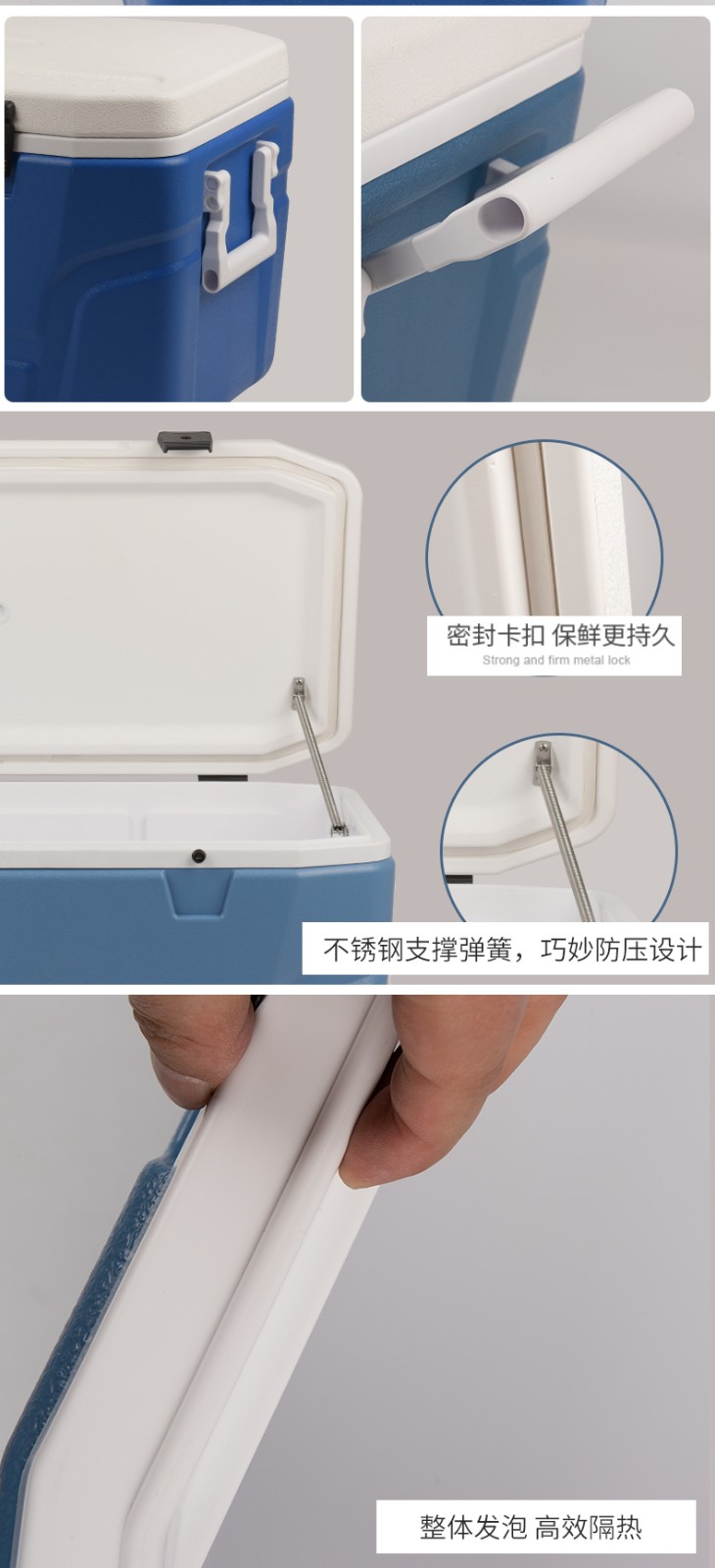 密封卡扣 保鲜更持久
Strong and firm metal lock

不锈钢支撑弹簧，巧妙防压设计

整体发泡 高效隔热