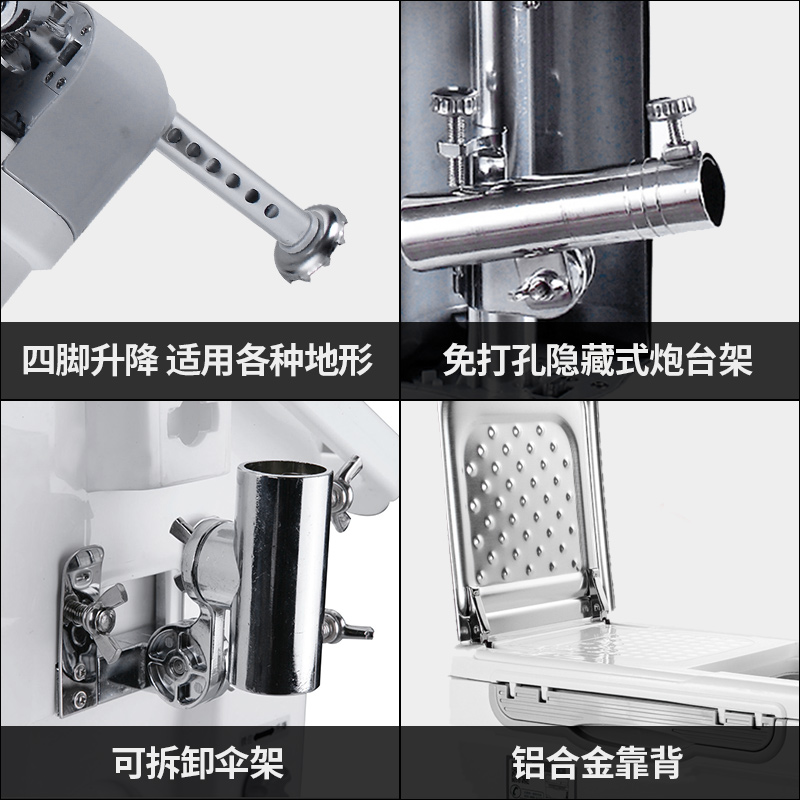 四脚升降 适用各种地形

免打孔隐藏式炮台架

可拆卸伞架

铝合金靠背