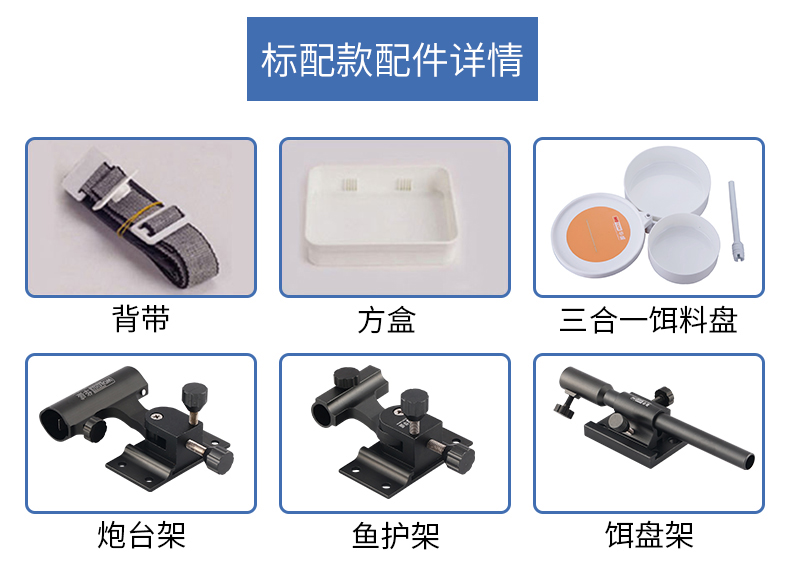 标配款配件详情

背带

方盒

三合一饵料盘

炮台架

鱼护架

饵盘架