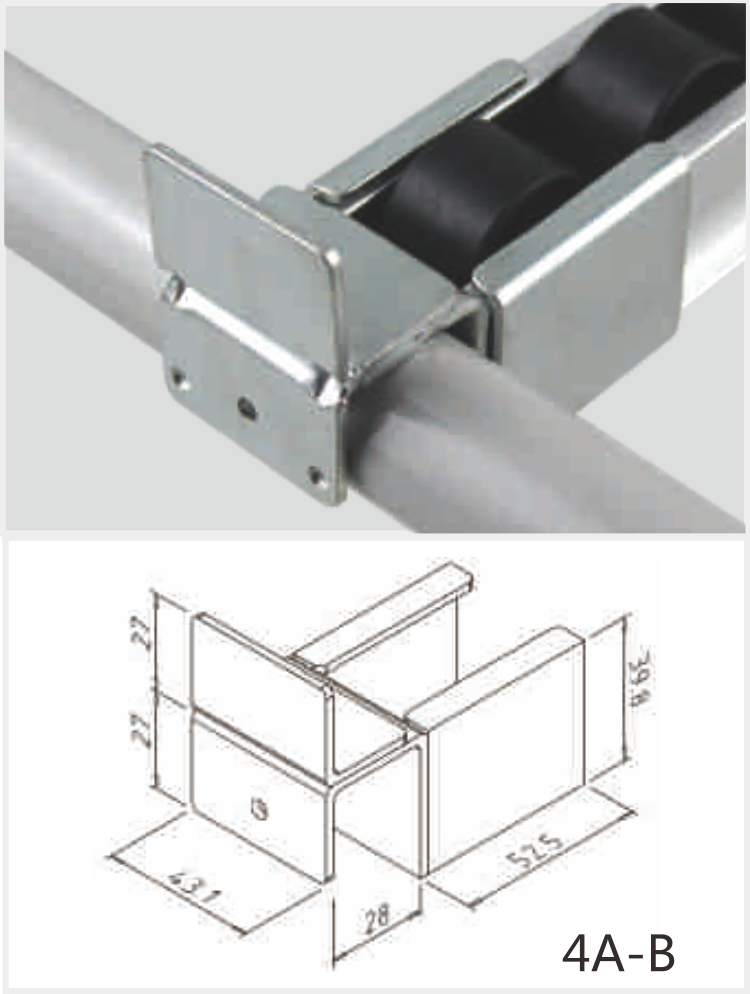 27
27
39.4
43.1
28
52.5
4A-B