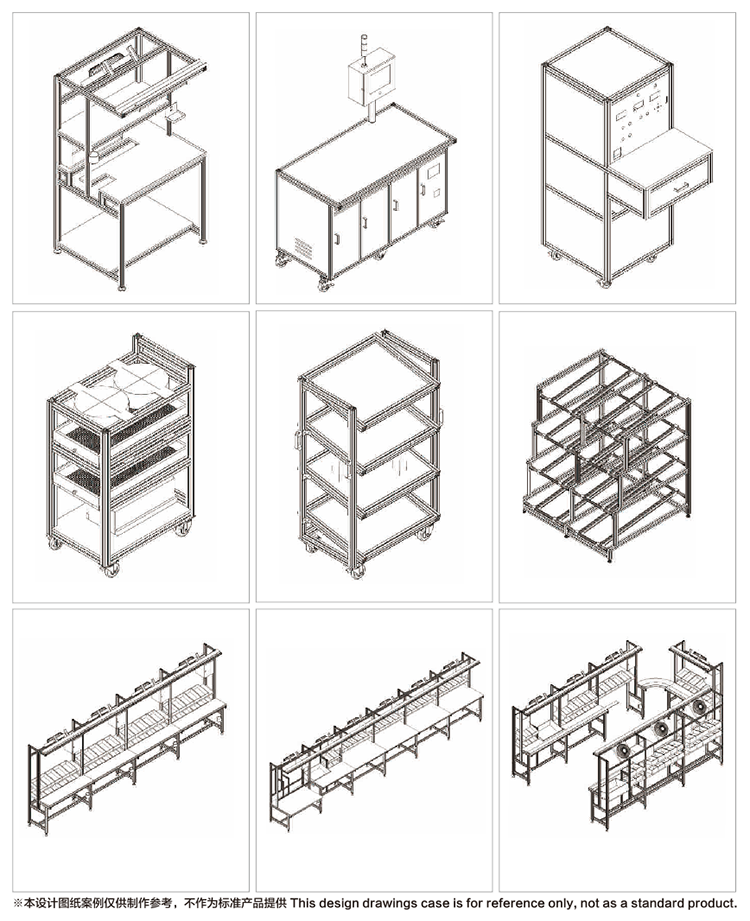 ※本设计图纸案例仅供制作参考，不作为标准产品提供 This design drawings case is for reference only, not as a standard product.