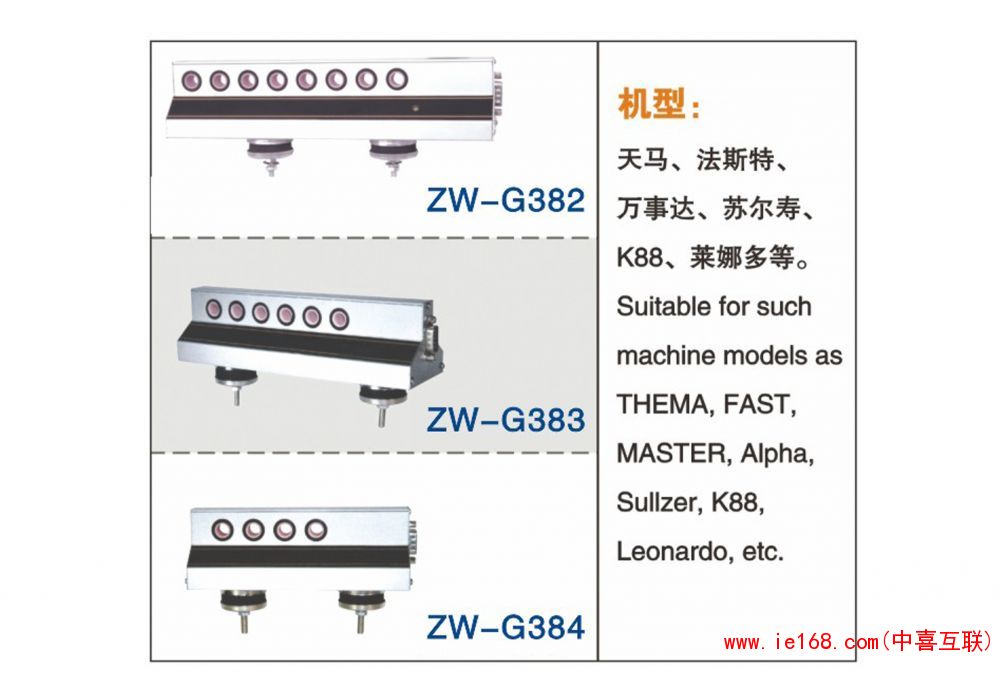 ZW-G382

ZW-G383

ZW-G384

机型：

天马、法斯特、万事达、苏尔寿、K88、莱娜多等。

Suitable for such machine models as THEMA, FAST, MASTER, Alpha, Sullzer, K88, Leonardo, etc.

www.ie168.com(中喜互联)